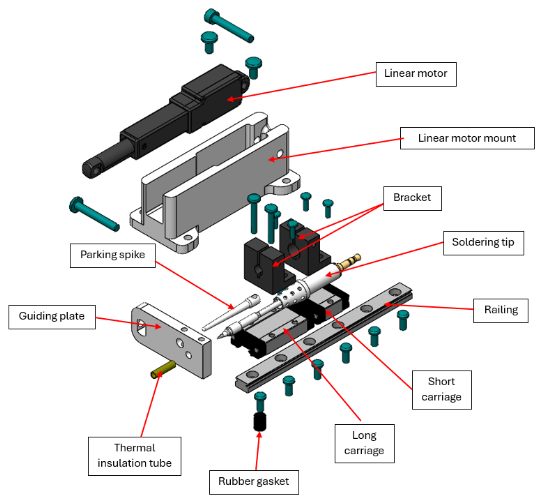 Linear motor

Linear motor mount

Bracket

Soldering tip

Parking spike

Railing

Guiding plate

Short carriage

Long carriage

Thermal insulation tube

Rubber gasket