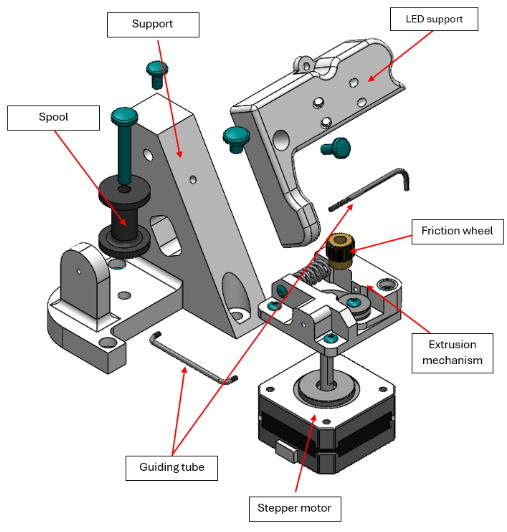 Support

LED support

Spool

Friction wheel

Extrusion mechanism

Guiding tube

Stepper motor