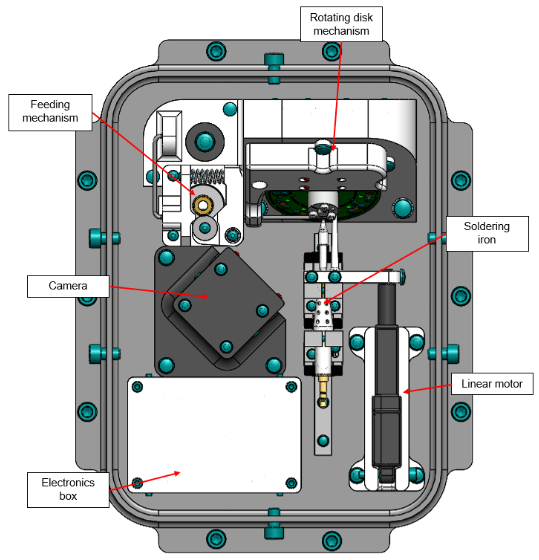 Rotating disk mechanism

Feeding mechanism

Soldering iron

Camera

Linear motor

Electronics box