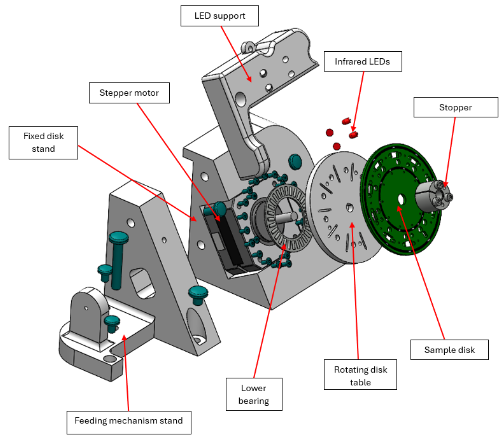 LED support

Infrared LEDs

Stepper motor

Stopper

Fixed disk stand

Sample disk

Rotating disk table

Lower bearing

Feeding mechanism stand